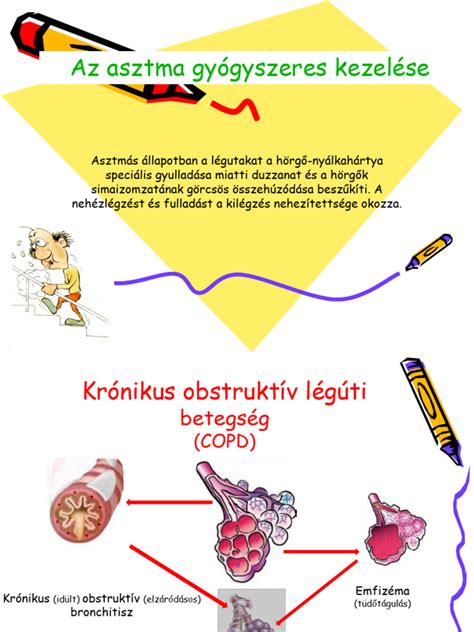 Az asztma gyógyszeres kezelése

Asztmás állapotban a légutakat a hörgő-nyálkahártya speciális gyulladása miatti duzzanat és a hörgők simaizomzatának görcsös összehúzódása beszűkíti. A nehézlégzést és fulladást a kilégzés nehezítettsége okozza.

Krónikus obstruktív légúti betegség (COPD)

Krónikus (idült) obstruktív (elzáródásos) bronchitisz

Emfizéma (tüdőtágulás)